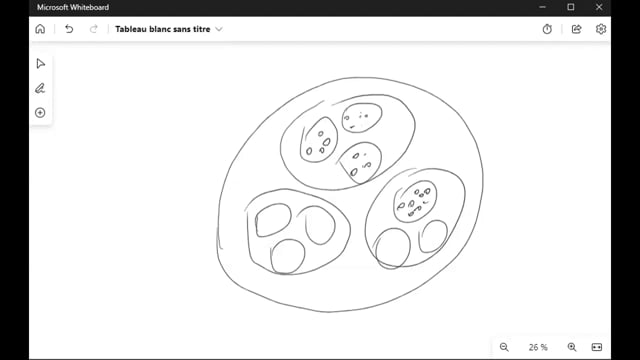 Microsoft Whiteboard

Tableau blanc sans titre

26 %