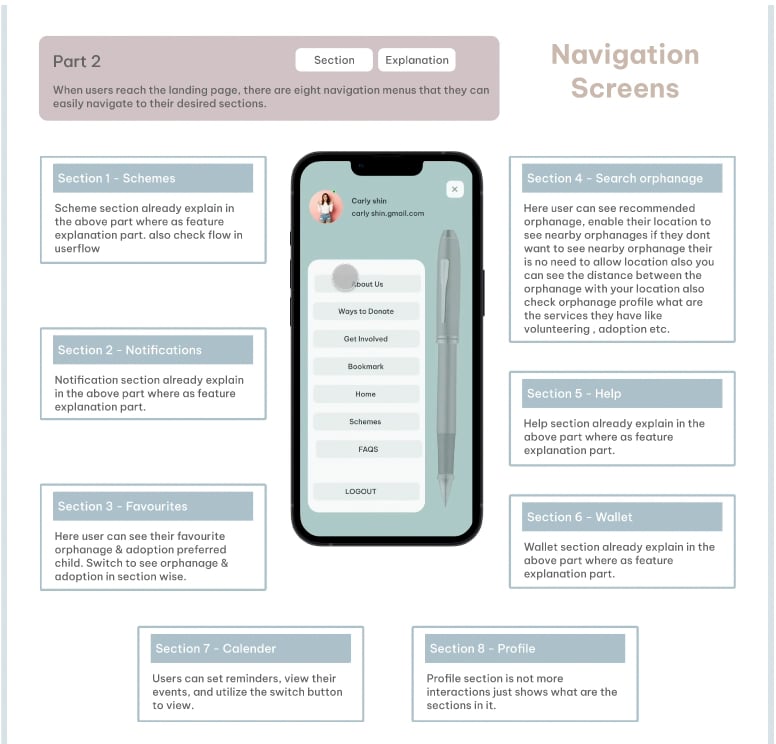 Part 2

Section Explanation

When users reach the landing page, there are eight navigation menus that they can easily navigate to their desired sections.

Navigation Screens

Section 1 - Schemes

Scheme section already explain in the above part where as feature explanation part. also check flow in userflow

Section 2 - Notifications

Notification section already explain in the above part where as feature explanation part.

Section 3 - Favourites

Here user can see their favourite orphanage & adoption preferred child. Switch to see orphanage & adoption in section wise.

Carly shin
carly shin.gmail.com

About Us
Ways to Donate
Get Involved
Bookmark
Home
Schemes
FAQS
LOGOUT

Section 4 - Search orphanage

Here user can see recommended orphanage, enable their location to see nearby orphanages if they dont want to see nearby orphanage their is no need to allow location also you can see the distance between the orphanage with your location also check orphanage profile what are the services they have like volunteering , adoption etc.

Section 5 - Help

Help section already explain in the above part where as feature explanation part.

Section 6 - Wallet

Wallet section already explain in the above part where as feature explanation part.

Section 7 - Calender

Users can set reminders, view their events, and utilize the switch button to view.

Section 8 - Profile

Profile section is not more interactions just shows what are the sections in it.