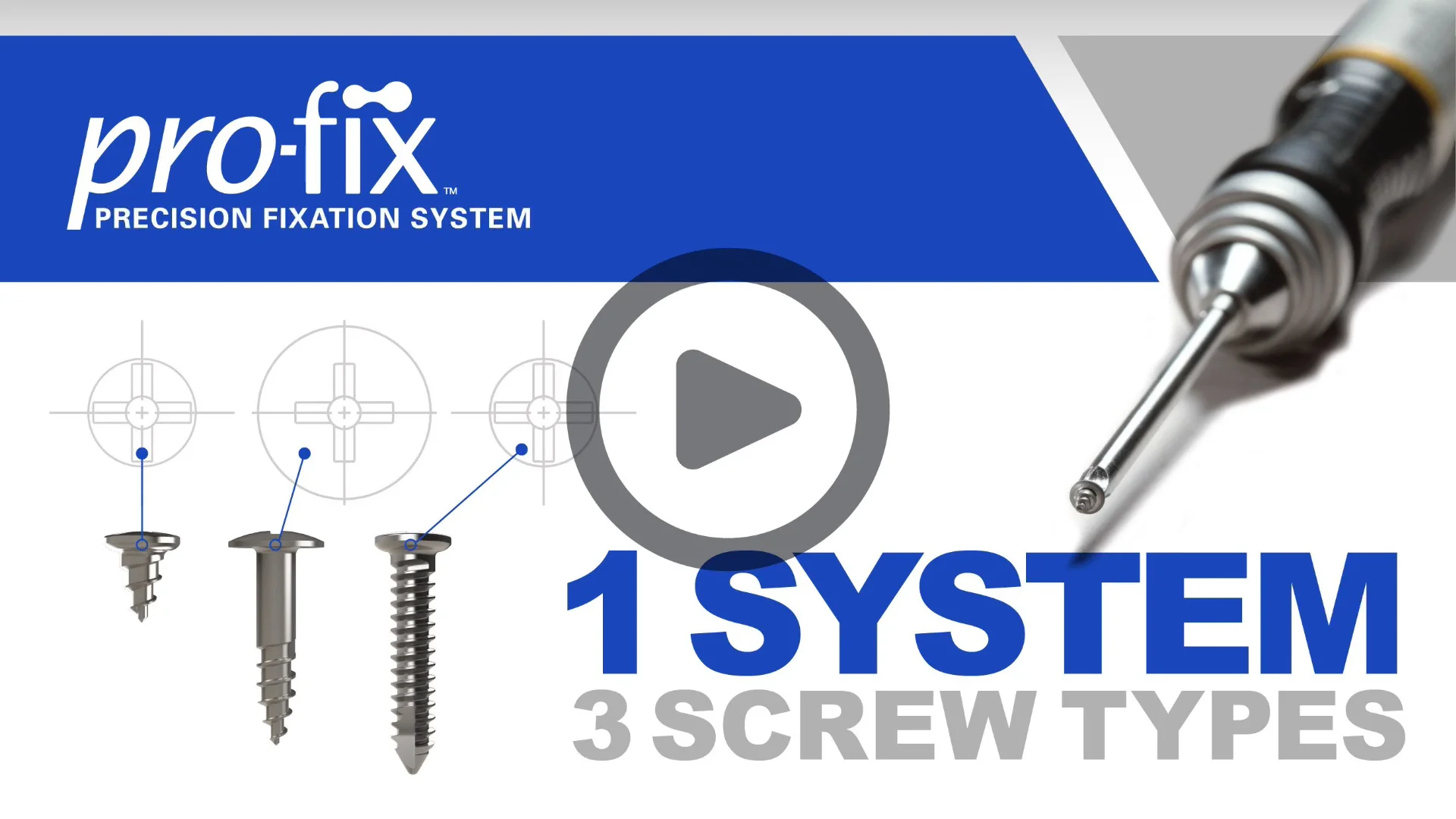 pro-fix™
PRECISION FIXATION SYSTEM

1 SYSTEM
3 SCREW TYPES