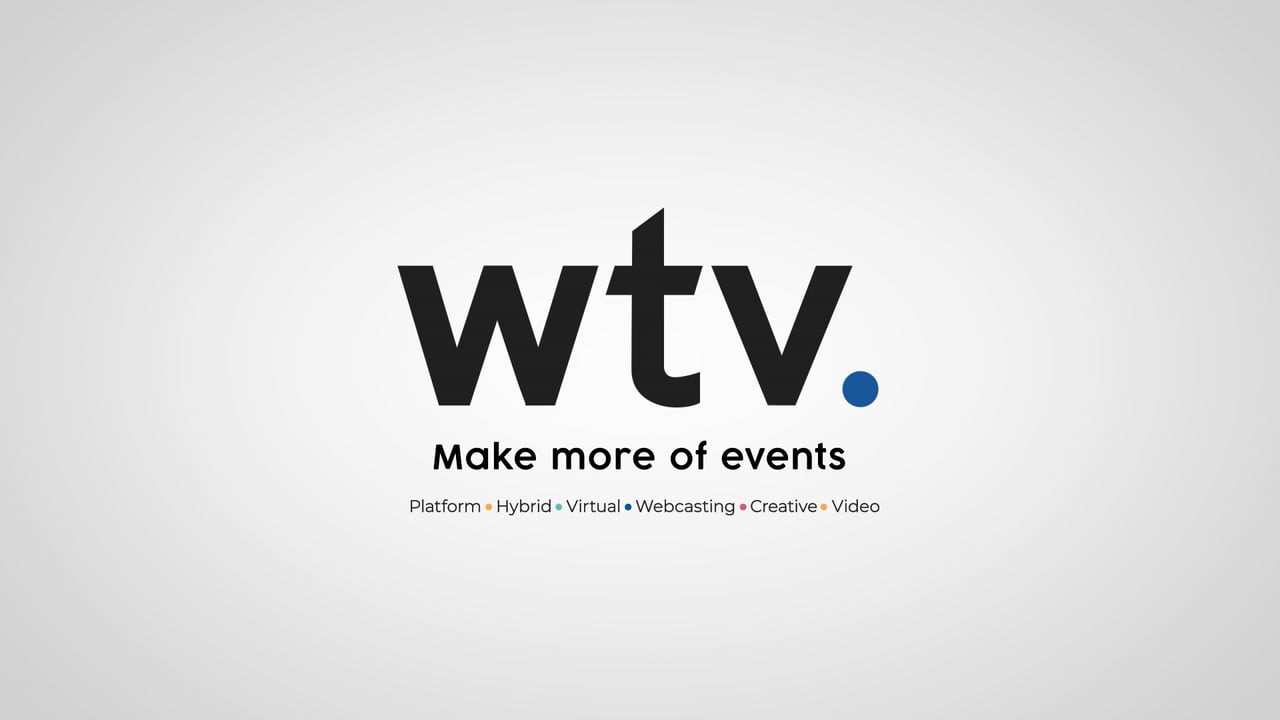 wtv.

Make more of events

Platform • Hybrid • Virtual • Webcasting • Creative • Video