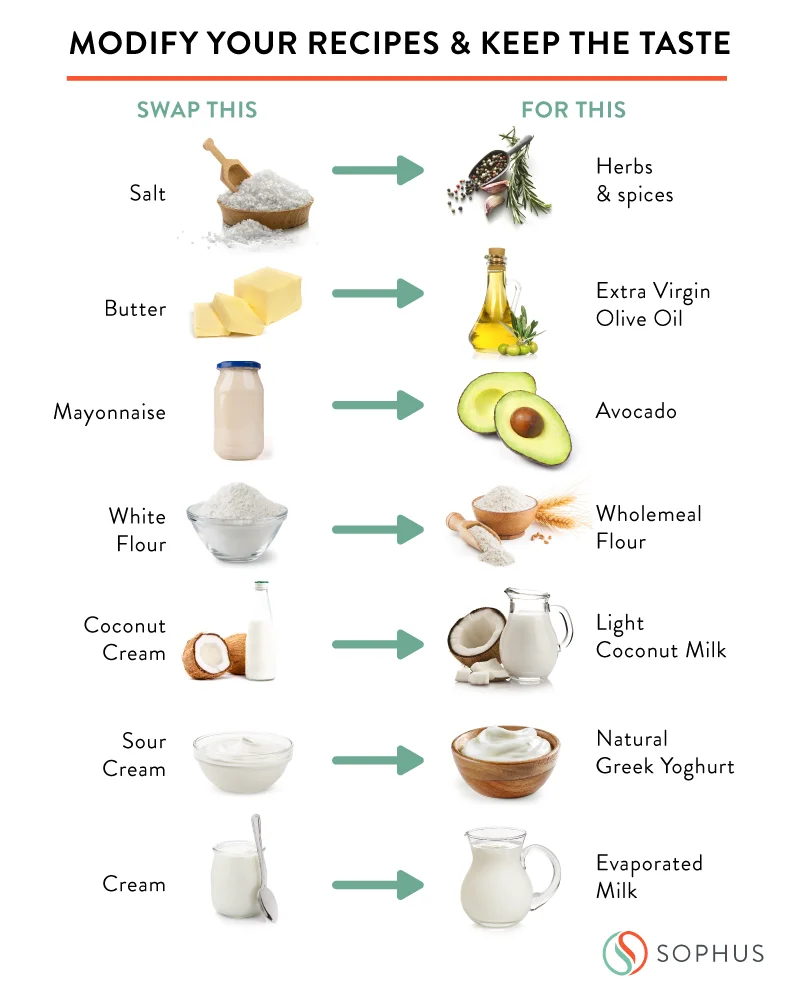 MODIFY YOUR RECIPES & KEEP THE TASTE

| SWAP THIS | FOR THIS |
|---|---|
| Salt | Herbs & spices |
| Butter | Extra Virgin Olive Oil |
| Mayonnaise | Avocado |
| White Flour | Wholemeal Flour |
| Coconut Cream | Light Coconut Milk |
| Sour Cream | Natural Greek Yoghurt |
| Cream | Evaporated Milk |

SOPHUS