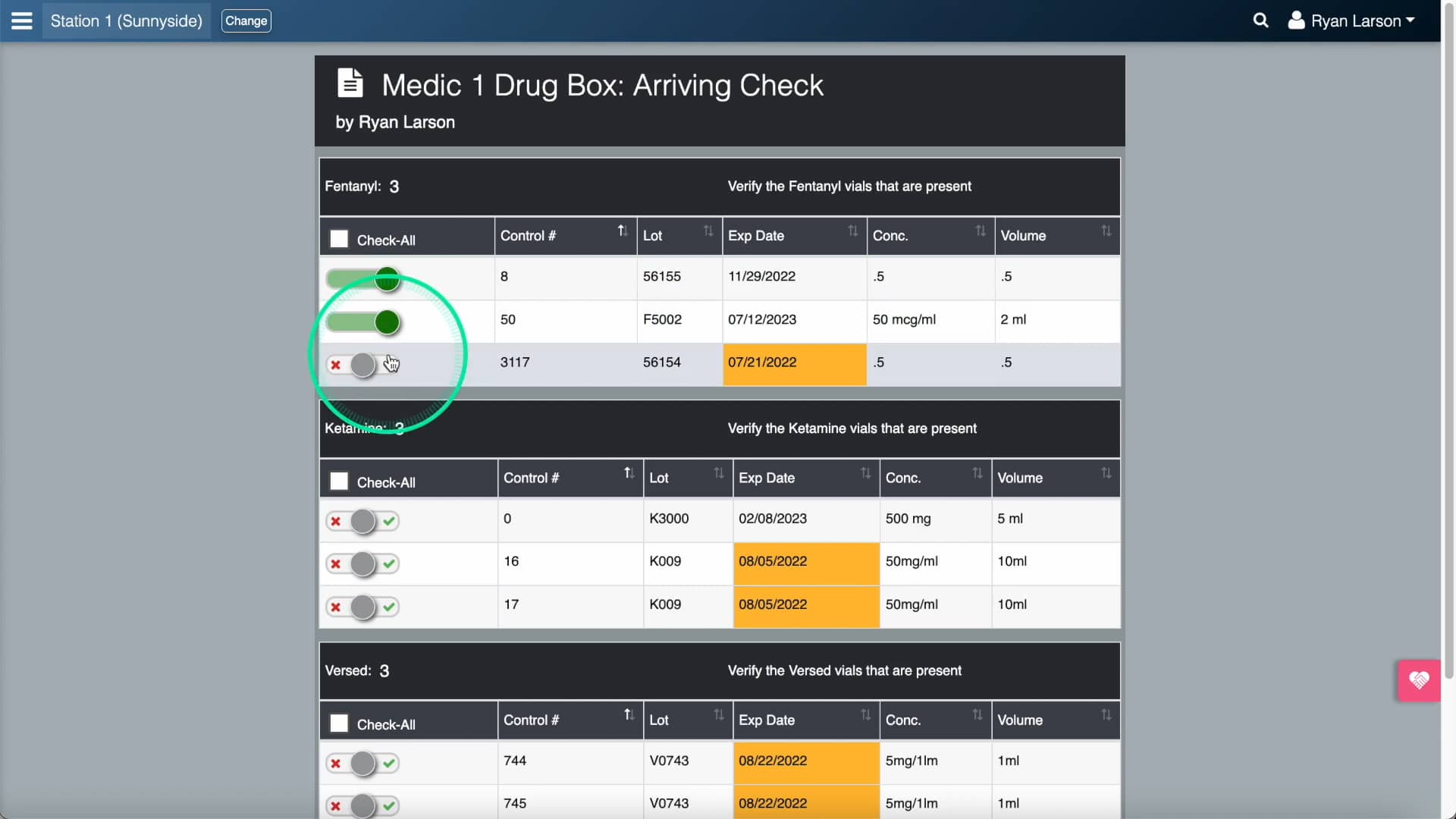 Station 1 (Sunnyside) Change

Ryan Larson

Medic 1 Drug Box: Arriving Check

by Ryan Larson

Fentanyl: 3

Verify the Fentanyl vials that are present

| Check-All | Control # | Lot | Exp Date | Conc. | Volume |
|---|---|---|---|---|---|
| | 8 | 56155 | 11/29/2022 | .5 | .5 |
| | 50 | F5002 | 07/12/2023 | 50 mcg/ml | 2 ml |
| | 3117 | 56154 | 07/21/2022 | .5 | .5 |

Ketamine: 3

Verify the Ketamine vials that are present

| Check-All | Control # | Lot | Exp Date | Conc. | Volume |
|---|---|---|---|---|---|
| | 0 | K3000 | 02/08/2023 | 500 mg | 5 ml |
| | 16 | K009 | 08/05/2022 | 50mg/ml | 10ml |
| | 17 | K009 | 08/05/2022 | 50mg/ml | 10ml |

Versed: 3

Verify the Versed vials that are present

| Check-All | Control # | Lot | Exp Date | Conc. | Volume |
|---|---|---|---|---|---|
| | 744 | V0743 | 08/22/2022 | 5mg/1lm | 1ml |
| | 745 | V0743 | 08/22/2022 | 5mg/1lm | 1ml |