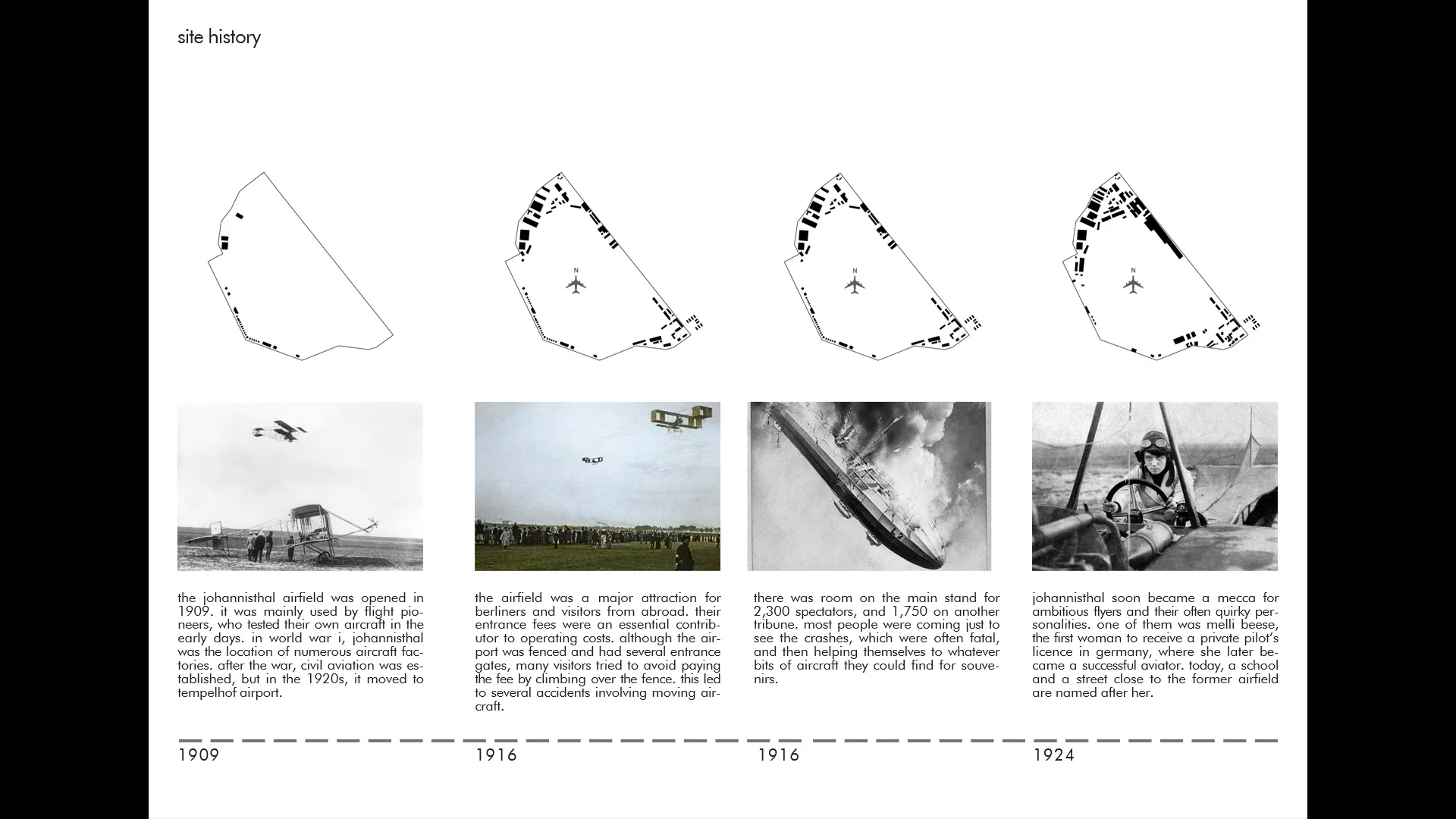 site history

N

N

N

the johannisthal airfield was opened in 1909. it was mainly used by flight pioneers, who tested their own aircraft in the early days. in world war i, johannisthal was the location of numerous aircraft factories. after the war, civil aviation was established, but in the 1920s, it moved to tempelhof airport.

the airfield was a major attraction for berliners and visitors from abroad. their entrance fees were an essential contributor to operating costs. although the airport was fenced and had several entrance gates, many visitors tried to avoid paying the fee by climbing over the fence. this led to several accidents involving moving aircraft.

there was room on the main stand for 2,300 spectators, and 1,750 on another tribune. most people were coming just to see the crashes, which were often fatal, and then helping themselves to whatever bits of aircraft they could find for souvenirs.

johannisthal soon became a mecca for ambitious flyers and their often quirky personalities. one of them was melli beese, the first woman to receive a private pilot's licence in germany, where she later became a successful aviator. today, a school and a street close to the former airfield are named after her.

1909

1916

1916

1924