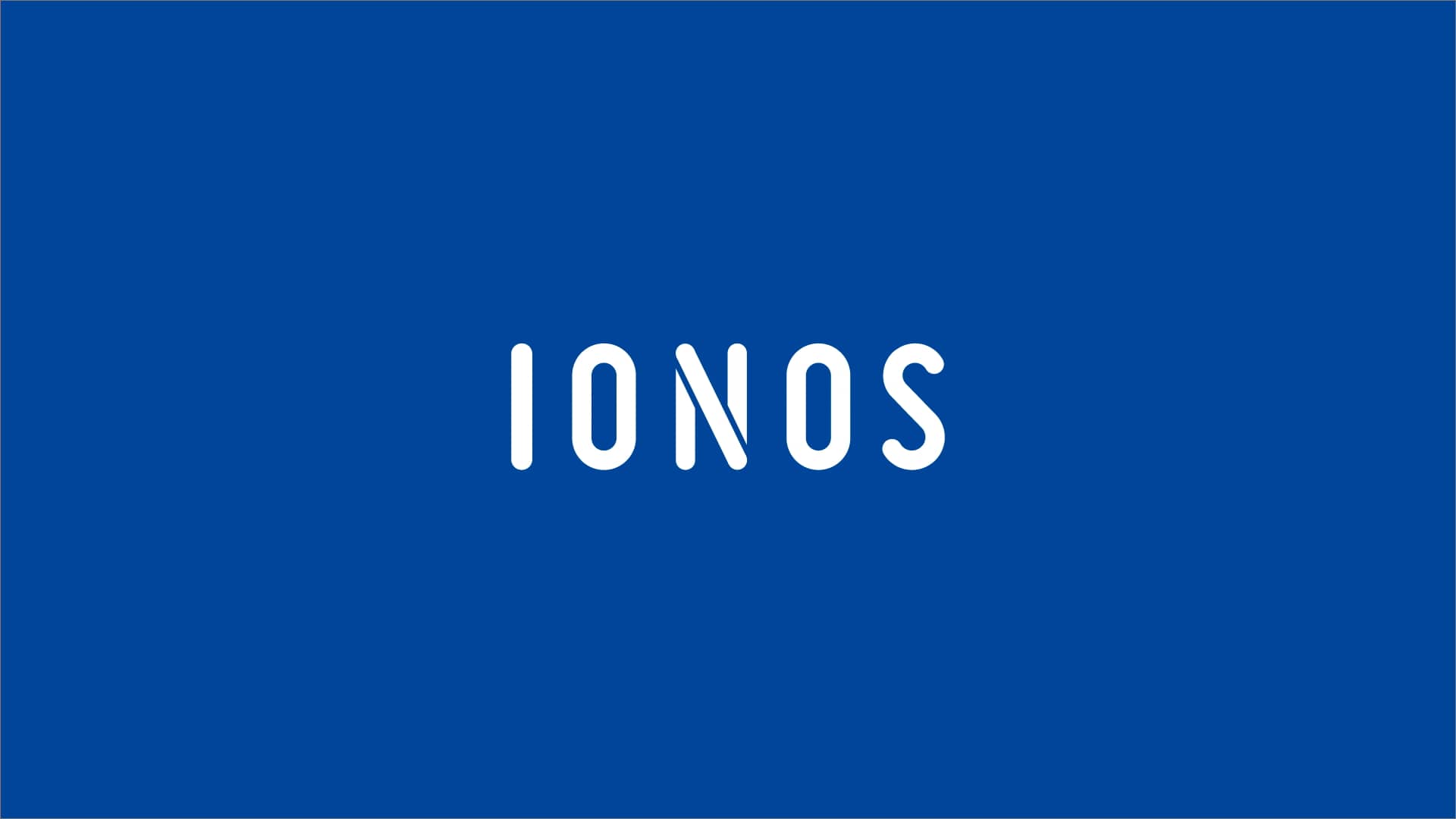 IONOS