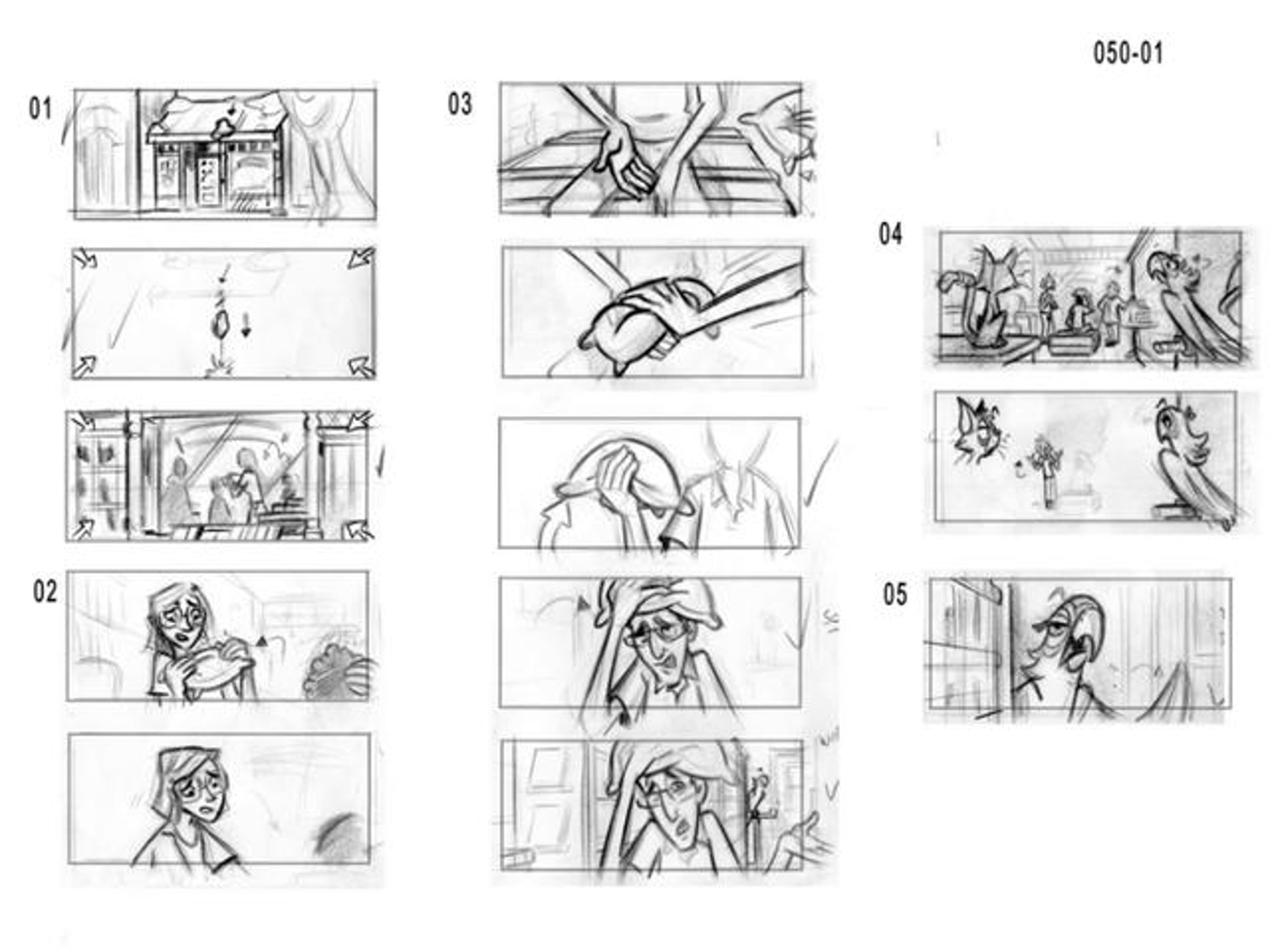 050-01

01

02

03

04

05