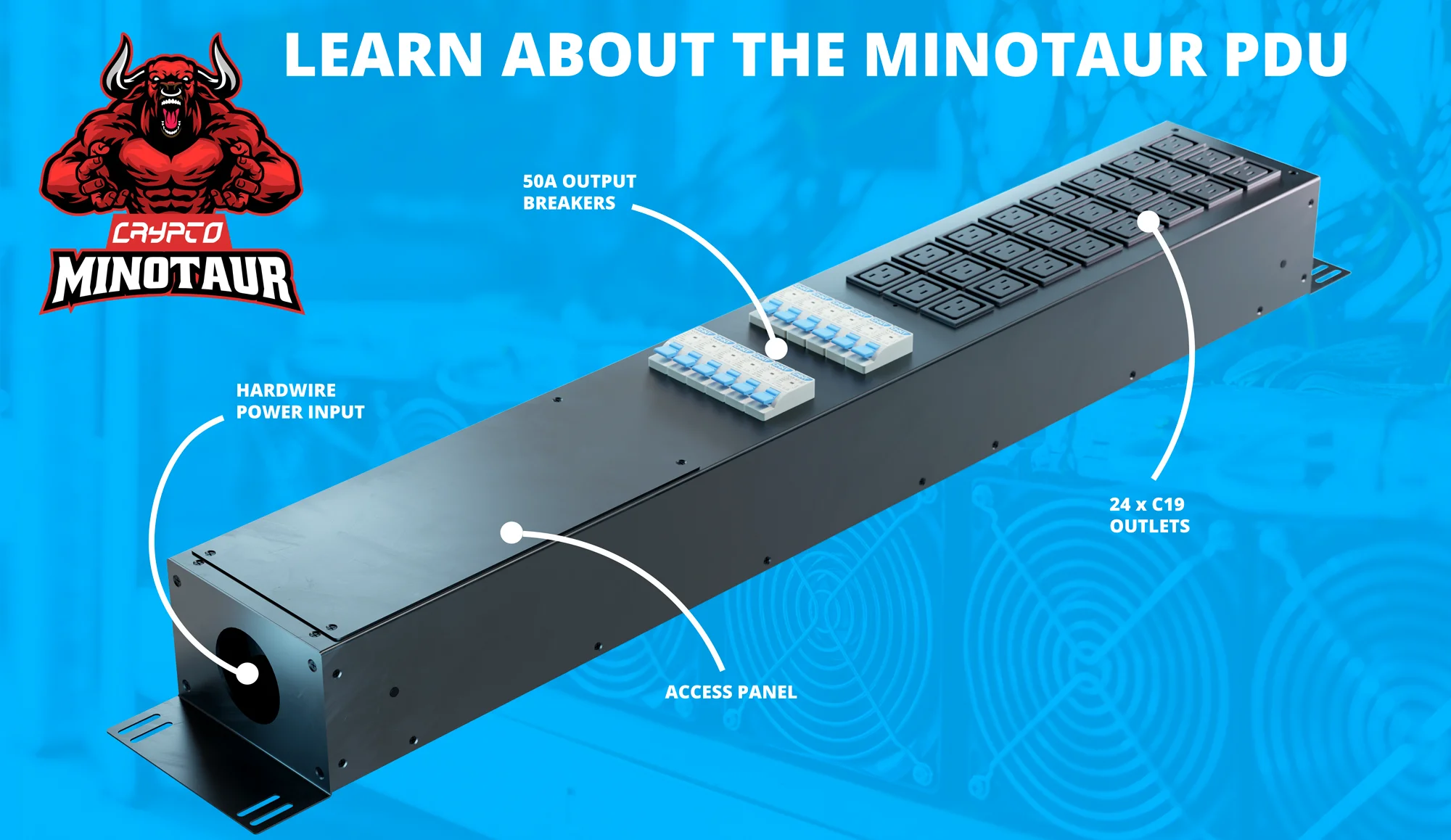 CRYPTO
MINOTAUR

LEARN ABOUT THE MINOTAUR PDU

50A OUTPUT
BREAKERS

HARDWIRE
POWER INPUT

24 x C19
OUTLETS

ACCESS PANEL