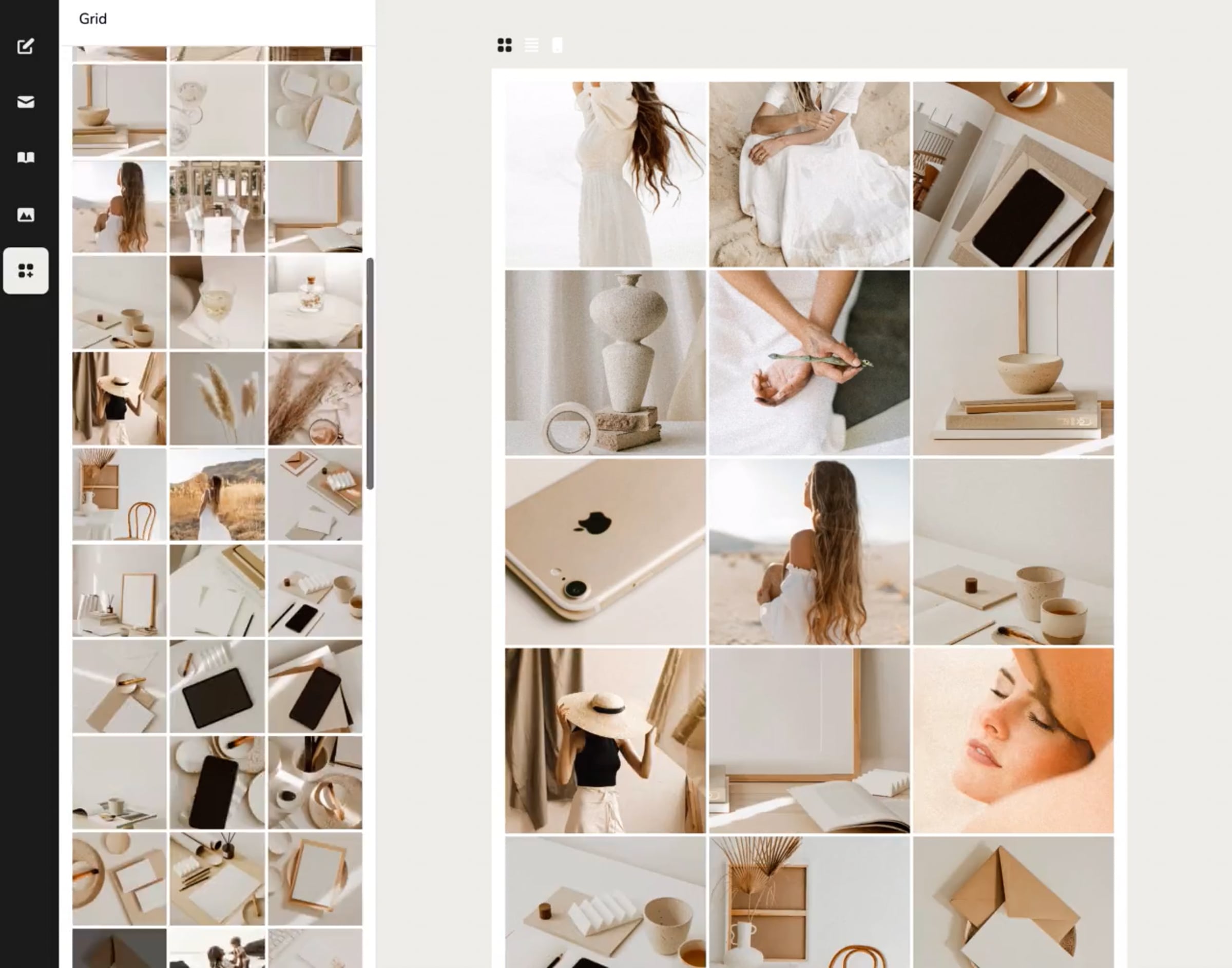 Grid