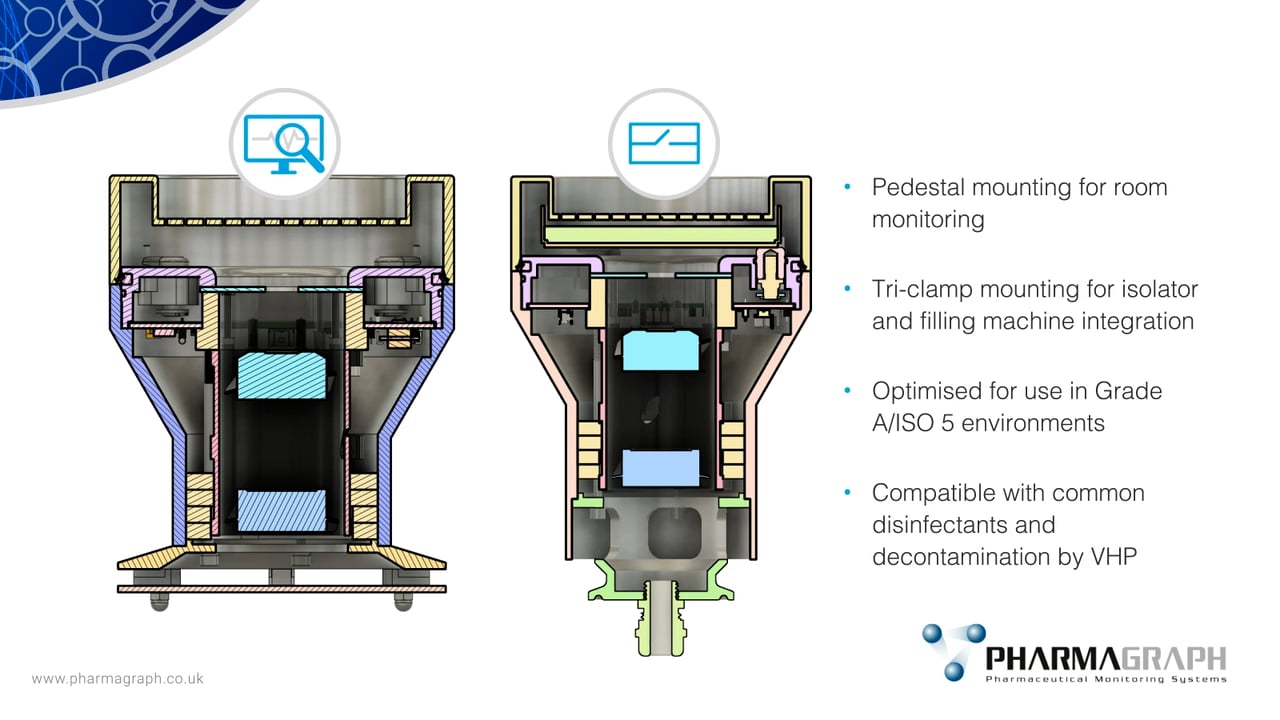 • Pedestal mounting for room monitoring

• Tri-clamp mounting for isolator and filling machine integration

• Optimised for use in Grade A/ISO 5 environments

• Compatible with common disinfectants and decontamination by VHP

www.pharmagraph.co.uk

PHARMAGRAPH
Pharmaceutical Monitoring Systems