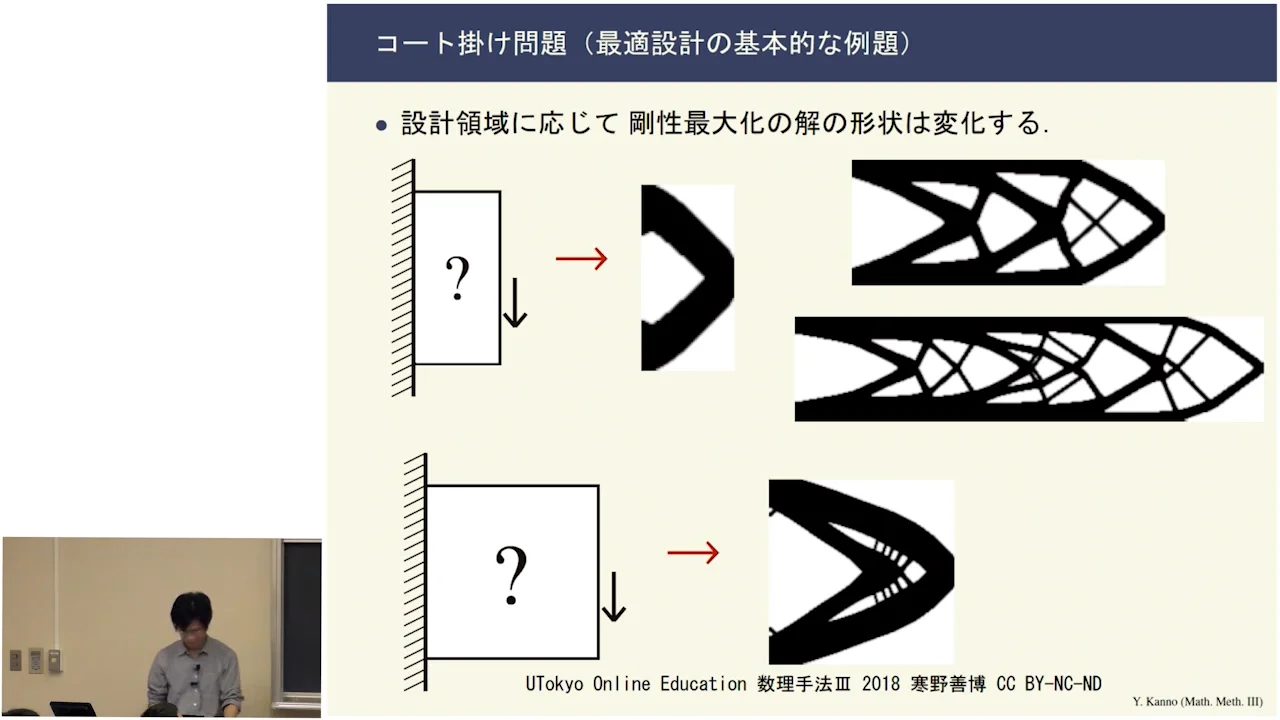 コート掛け問題（最適設計の基本的な例題）

• 設計領域に応じて 剛性最大化の解の形状は変化する.

?

?

UTokyo Online Education 数理手法Ⅲ 2018 寒野善博 CC BY-NC-ND

Y. Kanno (Math. Meth. III)