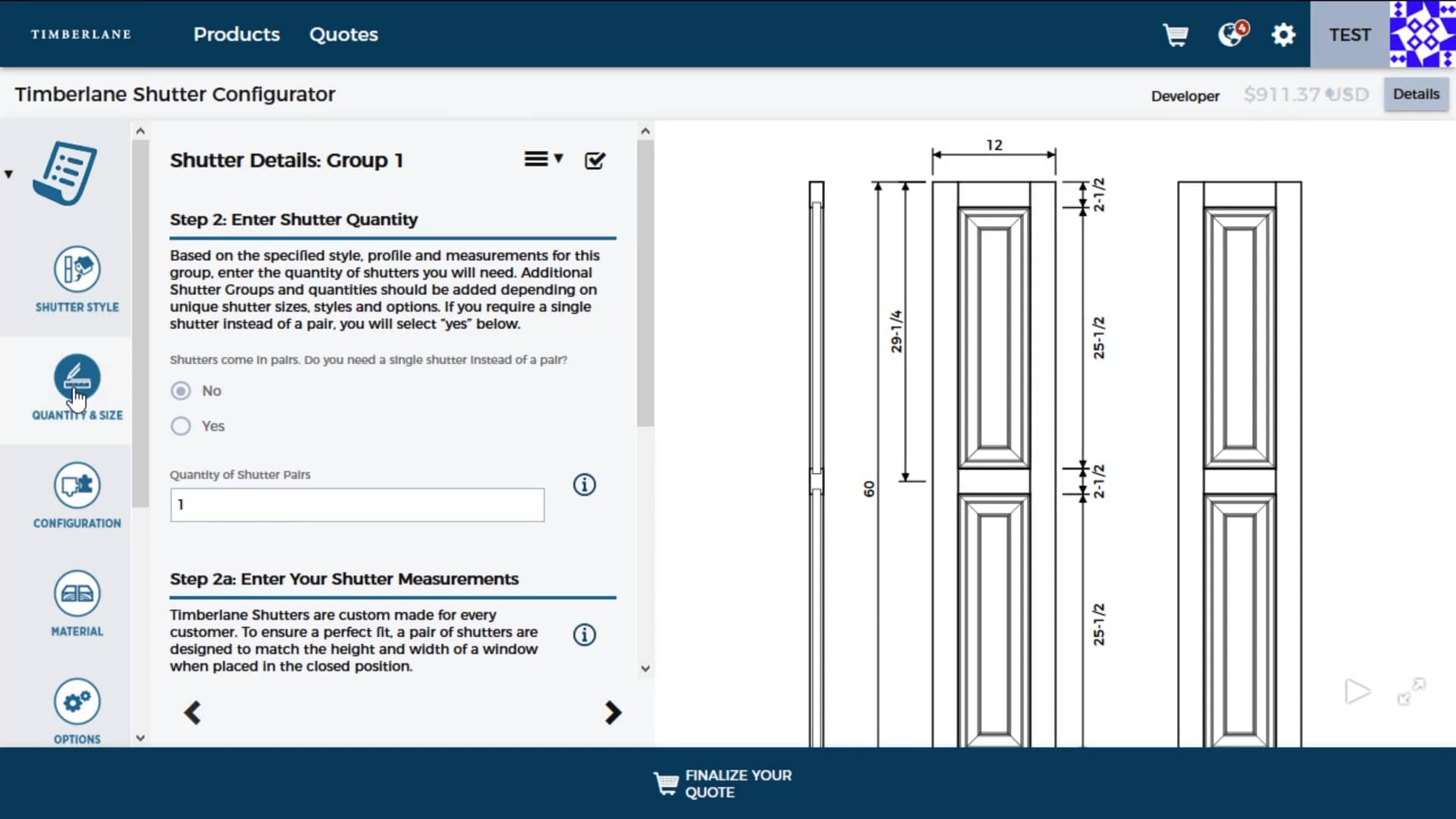 TIMBERLANE Products Quotes

4

TEST

Timberlane Shutter Configurator

Developer $911.37 USD Details

SHUTTER STYLE

QUANTITY & SIZE

CONFIGURATION

MATERIAL

OPTIONS

Shutter Details: Group 1

Step 2: Enter Shutter Quantity

Based on the specified style, profile and measurements for this group, enter the quantity of shutters you will need. Additional Shutter Groups and quantities should be added depending on unique shutter sizes, styles and options. If you require a single shutter instead of a pair, you will select "yes" below.

Shutters come in pairs. Do you need a single shutter instead of a pair?

No

Yes

Quantity of Shutter Pairs

1

Step 2a: Enter Your Shutter Measurements

Timberlane Shutters are custom made for every customer. To ensure a perfect fit, a pair of shutters are designed to match the height and width of a window when placed in the closed position.

12

2-1/2

29-1/4

25-1/2

60

2-1/2

25-1/2

FINALIZE YOUR QUOTE