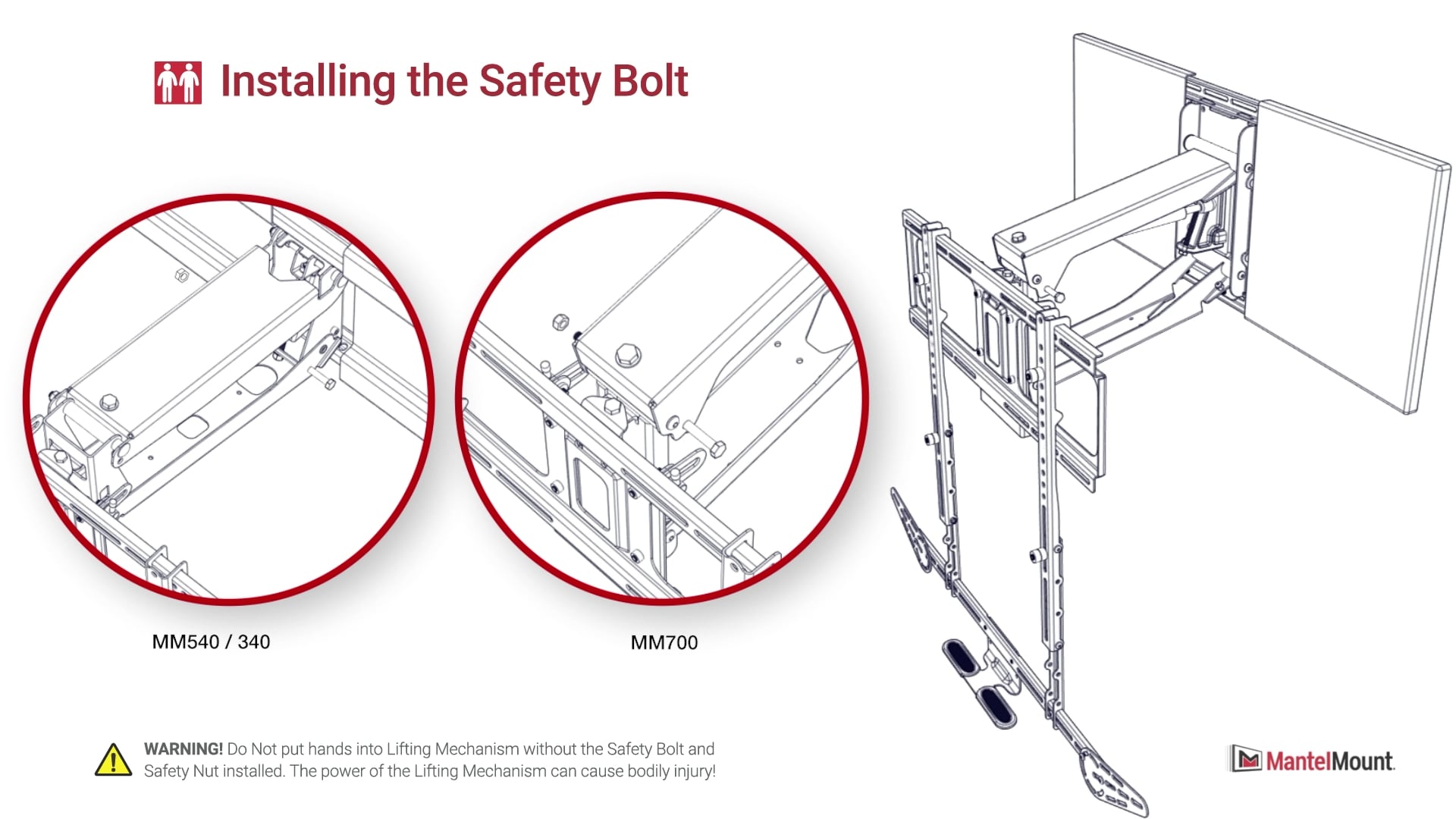 Installing the Safety Bolt

MM540 / 340

MM700

WARNING! Do Not put hands into Lifting Mechanism without the Safety Bolt and Safety Nut installed. The power of the Lifting Mechanism can cause bodily injury!

MantelMount