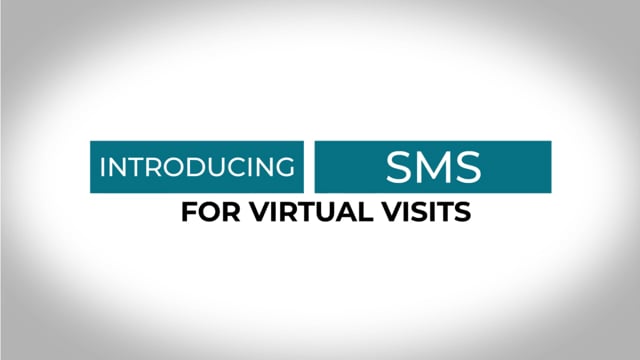 INTRODUCING SMS

FOR VIRTUAL VISITS