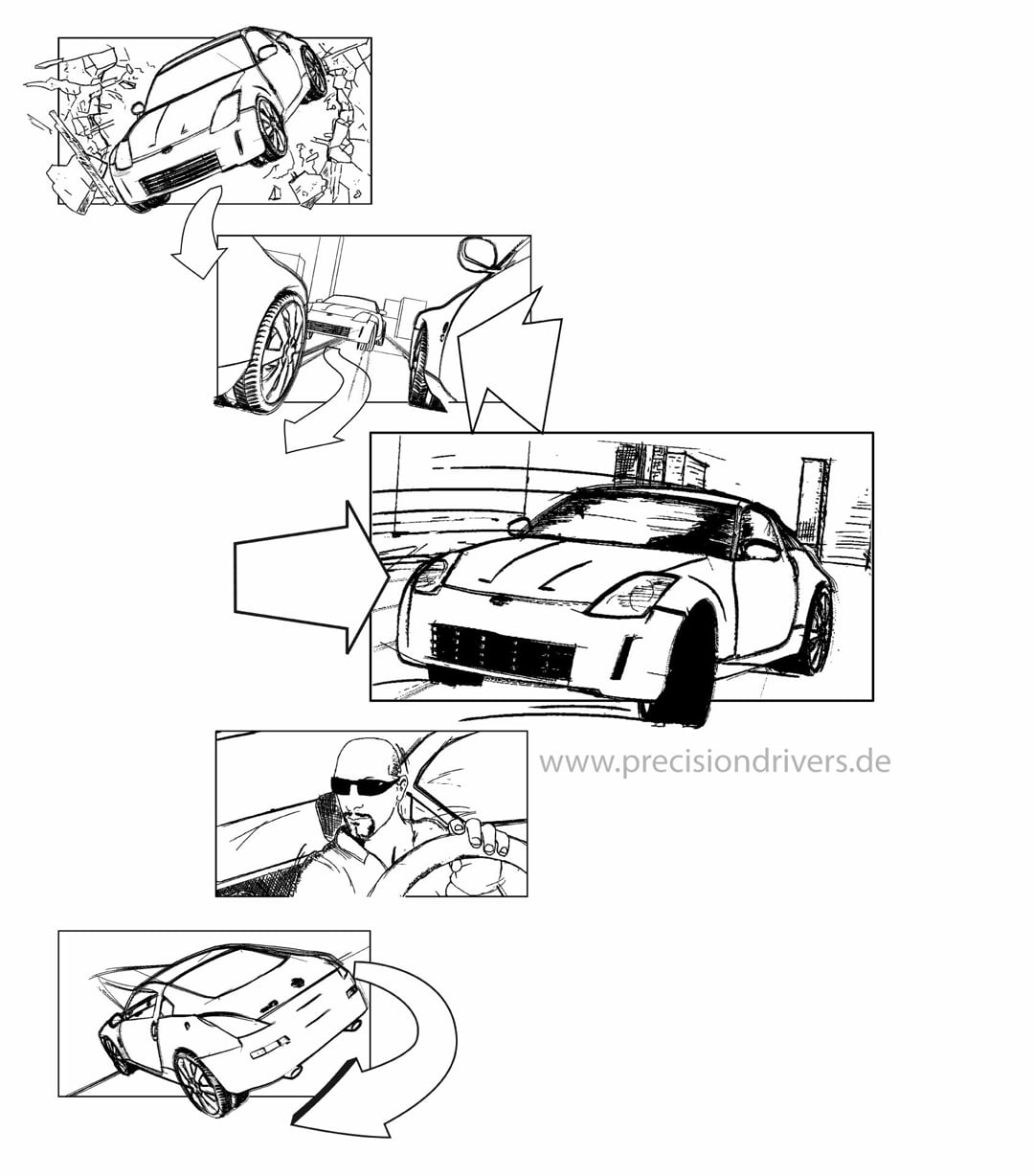 www.precisiondrivers.de