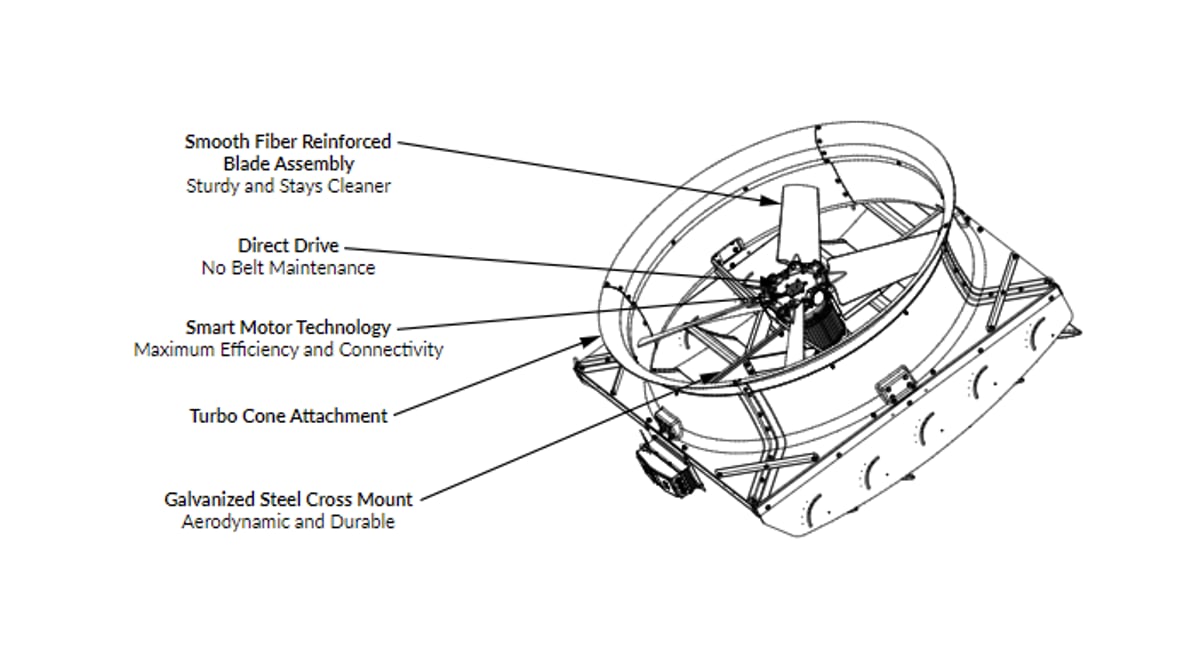 Smooth Fiber Reinforced
Blade Assembly
Sturdy and Stays Cleaner

Direct Drive
No Belt Maintenance

Smart Motor Technology
Maximum Efficiency and Connectivity

Turbo Cone Attachment

Galvanized Steel Cross Mount
Aerodynamic and Durable